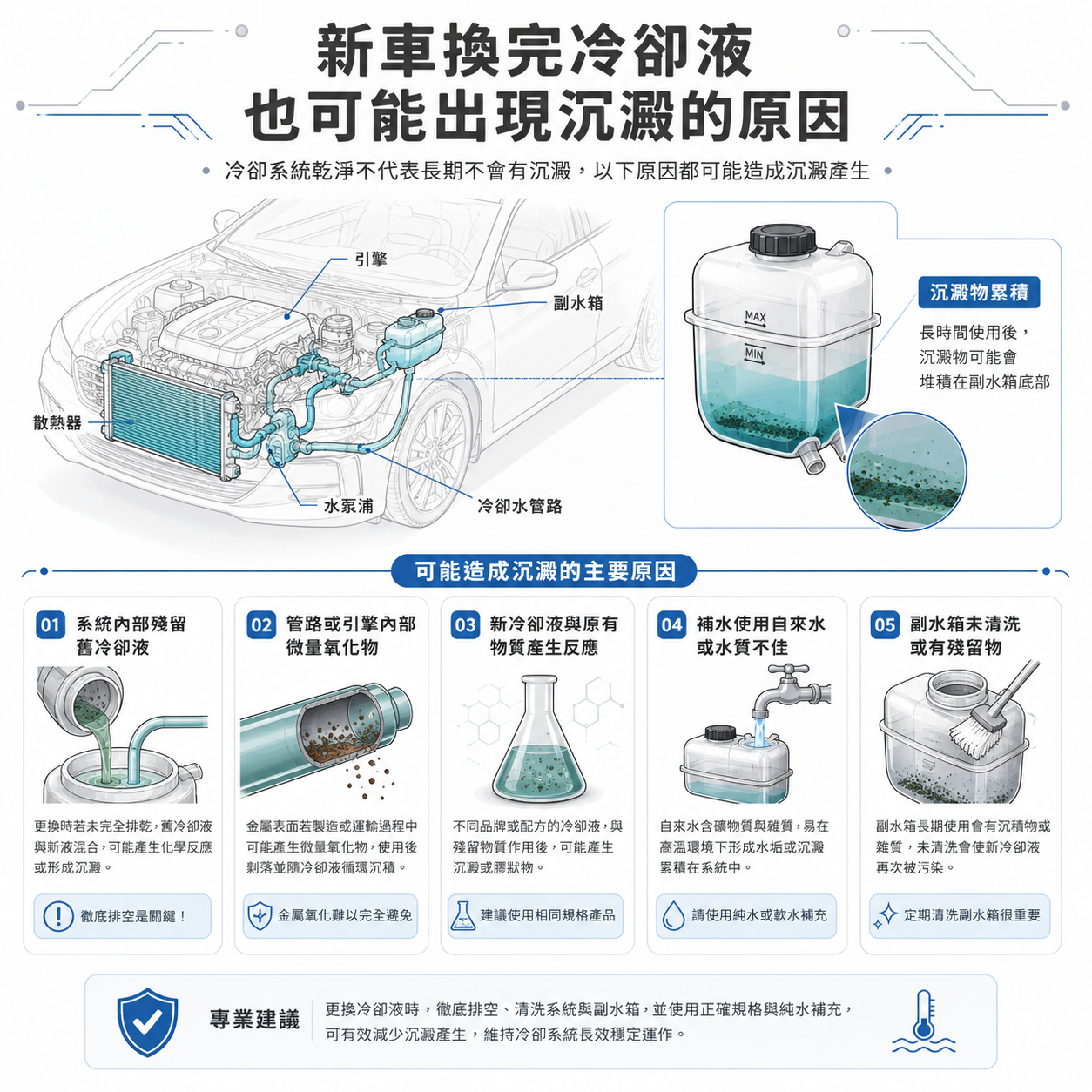 新車換完冷卻液
也可能出現沉澱的原因

冷卻系統乾淨不代表長期不會有沉澱，以下原因都可能造成沉澱產生

引擎
副水箱
散熱器
水泵浦
冷卻水管路

MAX
MIN

沉澱物累積
長時間使用後，沉澱物可能會堆積在副水箱底部

可能造成沉澱的主要原因

01 系統內部殘留舊冷卻液
更換時若未完全排乾，舊冷卻液與新液混合，可能產生化學反應或形成沉澱。
徹底排空是關鍵！

02 管路或引擎內部微量氧化物
金屬表面若製造或運輸過程中可能產生微量氧化物，使用後剝落並隨冷卻液循環沉積。
金屬氧化難以完全避免

03 新冷卻液與原有物質產生反應
不同品牌或配方的冷卻液，與殘留物質作用後，可能產生沉澱或膠狀物。
建議使用相同規格產品

04 補水使用自來水或水質不佳
自來水含礦物質與雜質，易在高溫環境下形成水垢或沉澱累積在系統中。
請使用純水或軟水補充

05 副水箱未清洗或有殘留物
副水箱長期使用會有沉積物或雜質，未清洗會使新冷卻液再次被污染。
定期清洗副水箱很重要

專業建議
更換冷卻液時，徹底排空、清洗系統與副水箱，並使用正確規格與純水補充，可有效減少沉澱產生，維持冷卻系統長效穩定運作。