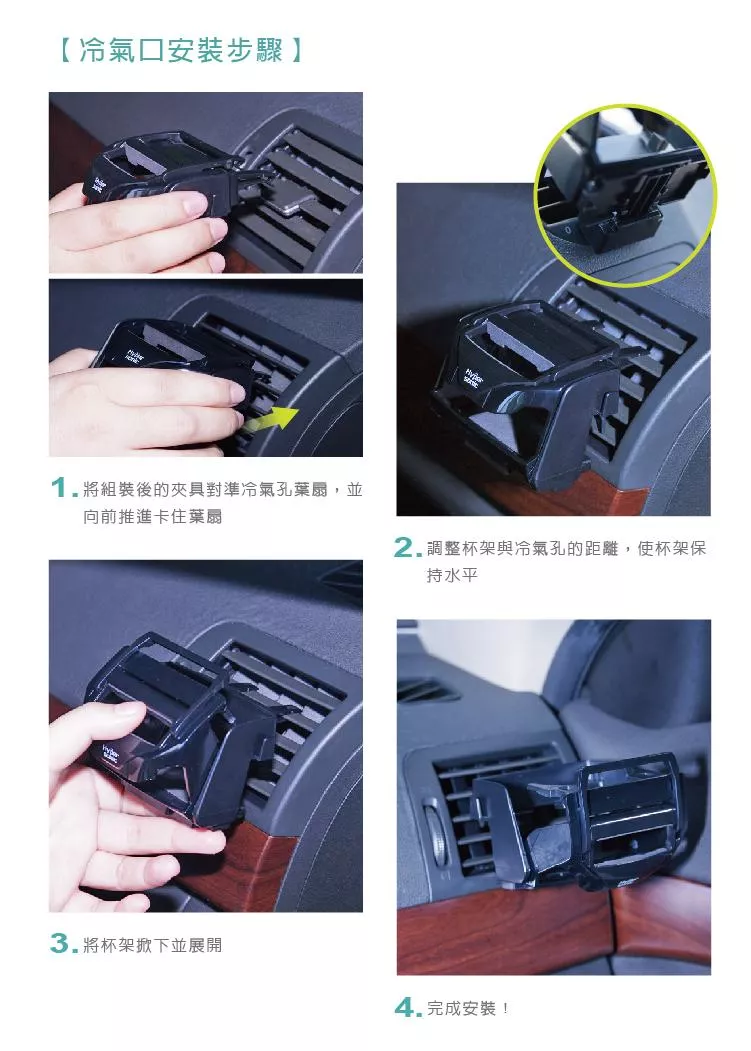 【冷氣口安裝步驟】

1. 將組裝後的夾具對準冷氣孔葉扇，並向前推進卡住葉扇

2. 調整杯架與冷氣孔的距離，使杯架保持水平

3. 將杯架掀下並展開

4. 完成安裝！