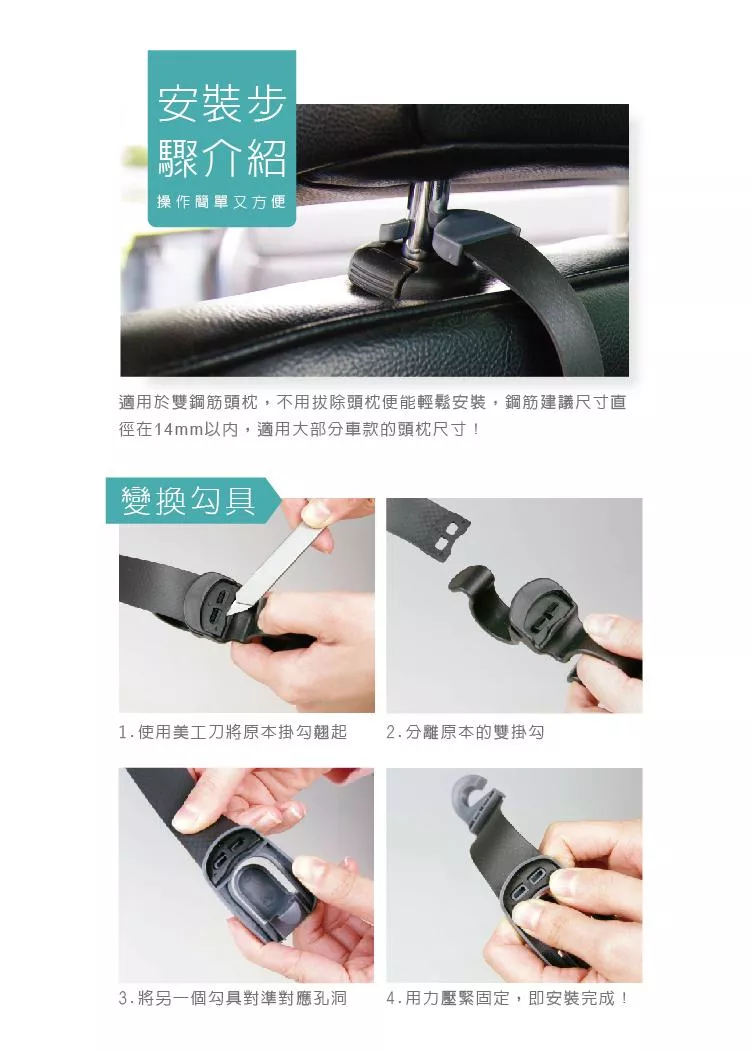 安裝步驟介紹
操作簡單又方便

適用於雙鋼筋頭枕，不用拔除頭枕便能輕鬆安裝，鋼筋建議尺寸直徑在14mm以內，適用大部分車款的頭枕尺寸！

變換勾具

1.使用美工刀將原本掛勾翹起

2.分離原本的雙掛勾

3.將另一個勾具對準對應孔洞

4.用力壓緊固定，即安裝完成！