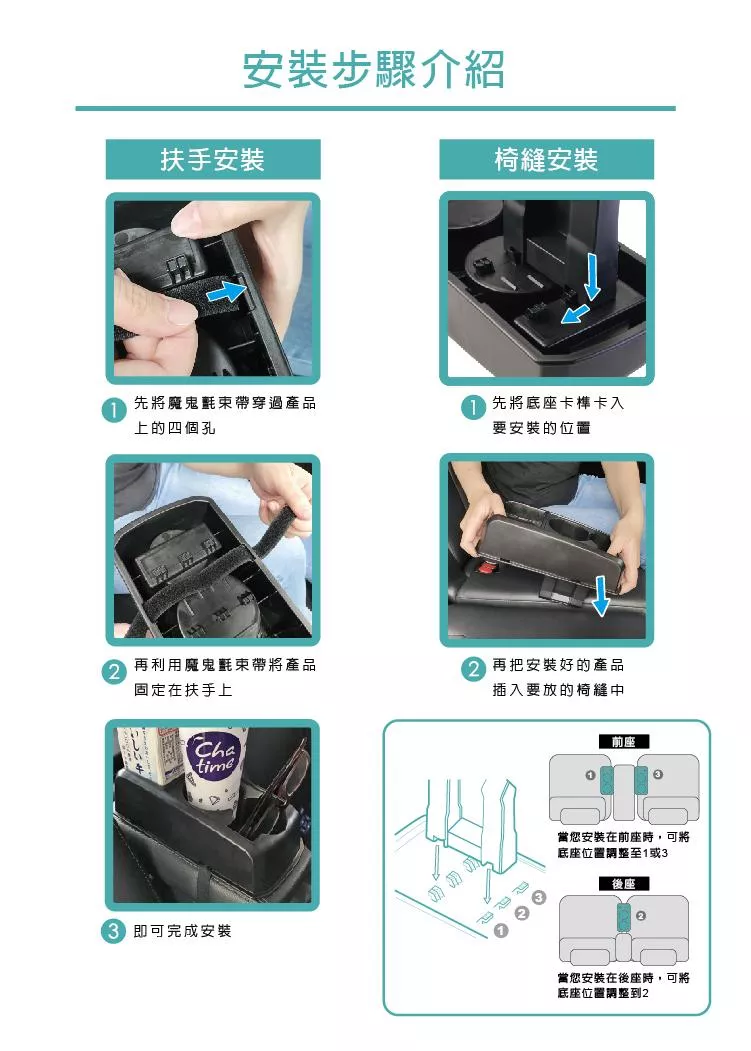 安裝步驟介紹

扶手安裝

1 先將魔鬼氈束帶穿過產品上的四個孔

2 再利用魔鬼氈束帶將產品固定在扶手上

Cha time

3 即可完成安裝

椅縫安裝

1 先將底座卡榫卡入要安裝的位置

2 再把安裝好的產品插入要放的椅縫中

1 2 3

前座

1 3

當您安裝在前座時，可將底座位置調整至1或3

後座

2

當您安裝在後座時，可將底座位置調整到2