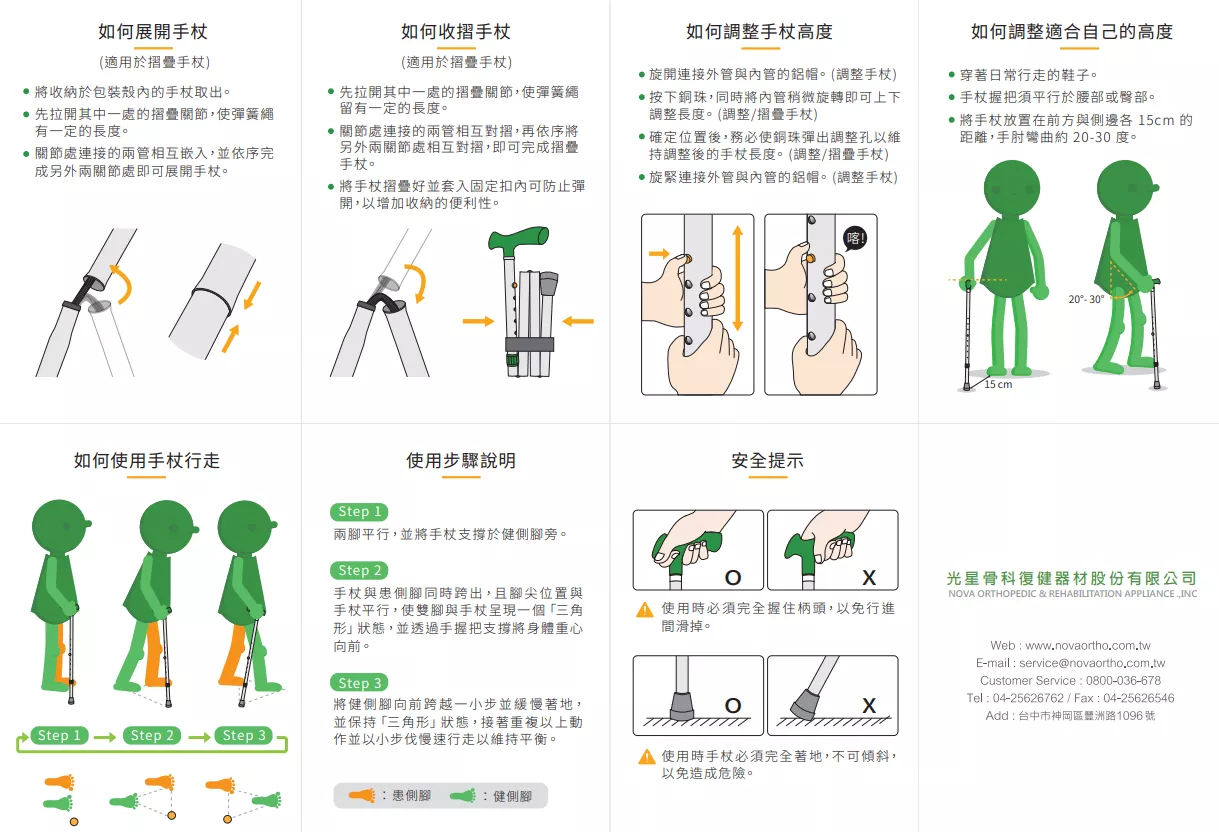 如何展開手杖
(適用於摺疊手杖)

● 將收納於包裝殼內的手杖取出。
● 先拉開其中一處的摺疊關節,使彈簧繩有一定的長度。
● 關節處連接的兩管相互嵌入,並依序完成另外兩關節處即可展開手杖。

如何收摺手杖
(適用於摺疊手杖)

● 先拉開其中一處的摺疊關節,使彈簧繩留有一定的長度。
● 關節處連接的兩管相互對摺,再依序將另外兩關節處相互對摺,即可完成摺疊手杖。
● 將手杖摺疊好並套入固定扣內可防止彈開,以增加收納的便利性。

如何調整手杖高度

● 旋開連接外管與內管的鋁帽。(調整手杖)
● 按下銅珠,同時將內管稍微旋轉即可上下調整長度。(調整/摺疊手杖)
● 確定位置後,務必使銅珠彈出調整孔以維持調整後的手杖長度。(調整/摺疊手杖)
● 旋緊連接外管與內管的鋁帽。(調整手杖)

喀!

如何調整適合自己的高度

● 穿著日常行走的鞋子。
● 手杖握把須平行於腰部或臀部。
● 將手杖放置在前方與側邊各 15cm 的距離,手肘彎曲約 20-30 度。

20°- 30°
15 cm

如何使用手杖行走

Step 1 Step 2 Step 3

使用步驟說明

Step 1
兩腳平行,並將手杖支撐於健側腳旁。

Step 2
手杖與患側腳同時跨出,且腳尖位置與手杖平行,使雙腳與手杖呈現一個「三角形」狀態,並透過手握把支撐將身體重心向前。

Step 3
將健側腳向前跨越一小步並緩慢著地,並保持「三角形」狀態,接著重複以上動作並以小步伐慢速行走以維持平衡。

:患側腳 :健側腳

安全提示

O X
使用時必須完全握住柄頭,以免行進間滑掉。

O X
使用時手杖必須完全著地,不可傾斜,以免造成危險。

光星骨科復健器材股份有限公司
NOVA ORTHOPEDIC & REHABILITATION APPLIANCE ,INC

Web : www.novaortho.com.tw
E-mail : service@novaortho.com.tw
Customer Service : 0800-036-678
Tel : 04-25626762 / Fax : 04-25626546
Add : 台中市神岡區豐洲路1096號