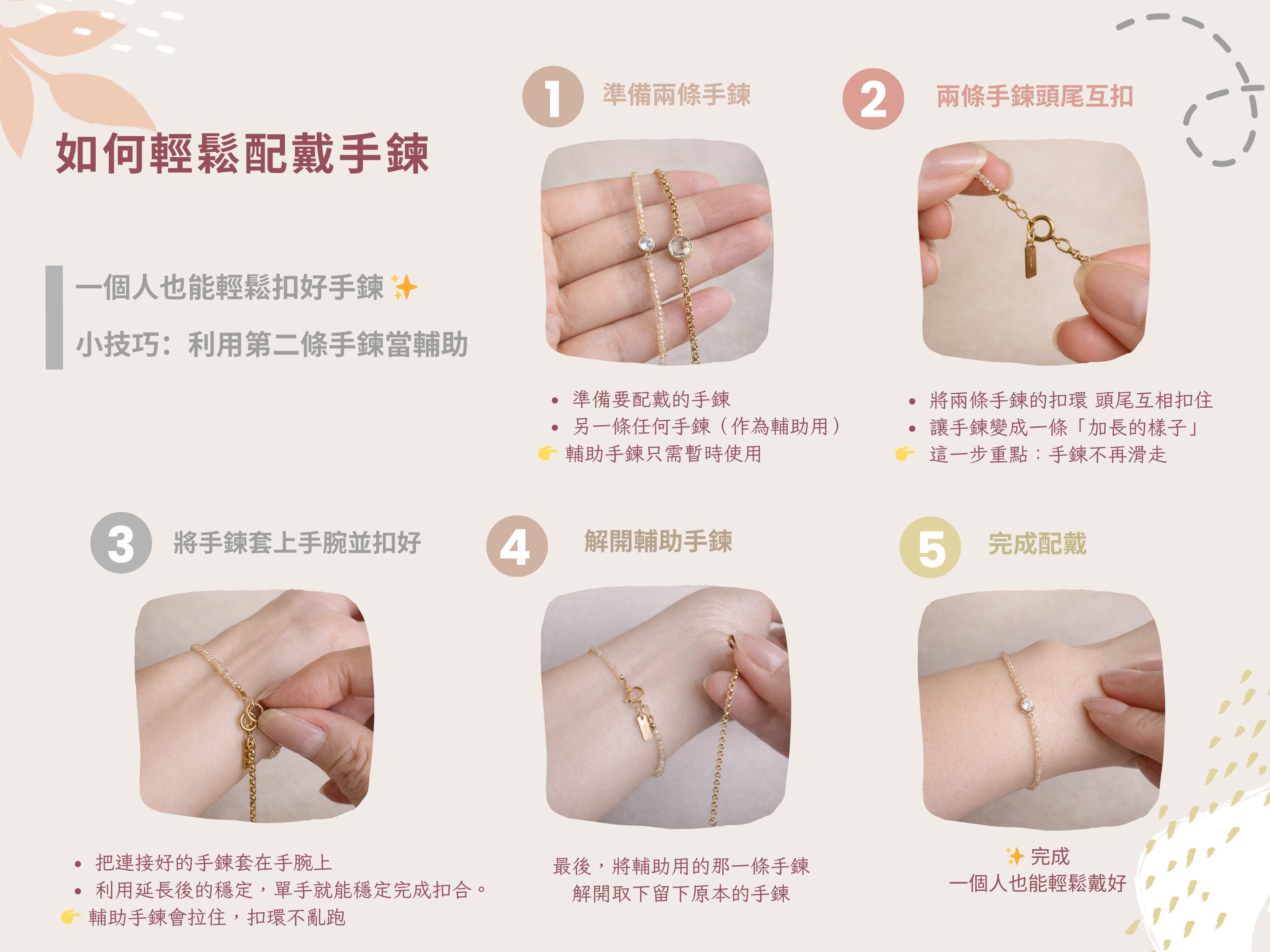 如何輕鬆配戴手鍊

一個人也能輕鬆扣好手鍊 ✨

小技巧：利用第二條手鍊當輔助

1 準備兩條手鍊

• 準備要配戴的手鍊
• 另一條任何手鍊（作為輔助用）
👉 輔助手鍊只需暫時使用

2 兩條手鍊頭尾互扣

• 將兩條手鍊的扣環 頭尾互相扣住
• 讓手鍊變成一條「加長的樣子」
👉 這一步重點：手鍊不再滑走

3 將手鍊套上手腕並扣好

• 把連接好的手鍊套在手腕上
• 利用延長後的穩定，單手就能穩定完成扣合。
👉 輔助手鍊會拉住，扣環不亂跑

4 解開輔助手鍊

最後，將輔助用的那一條手鍊
解開取下留下原本的手鍊

5 完成配戴

✨ 完成
一個人也能輕鬆戴好