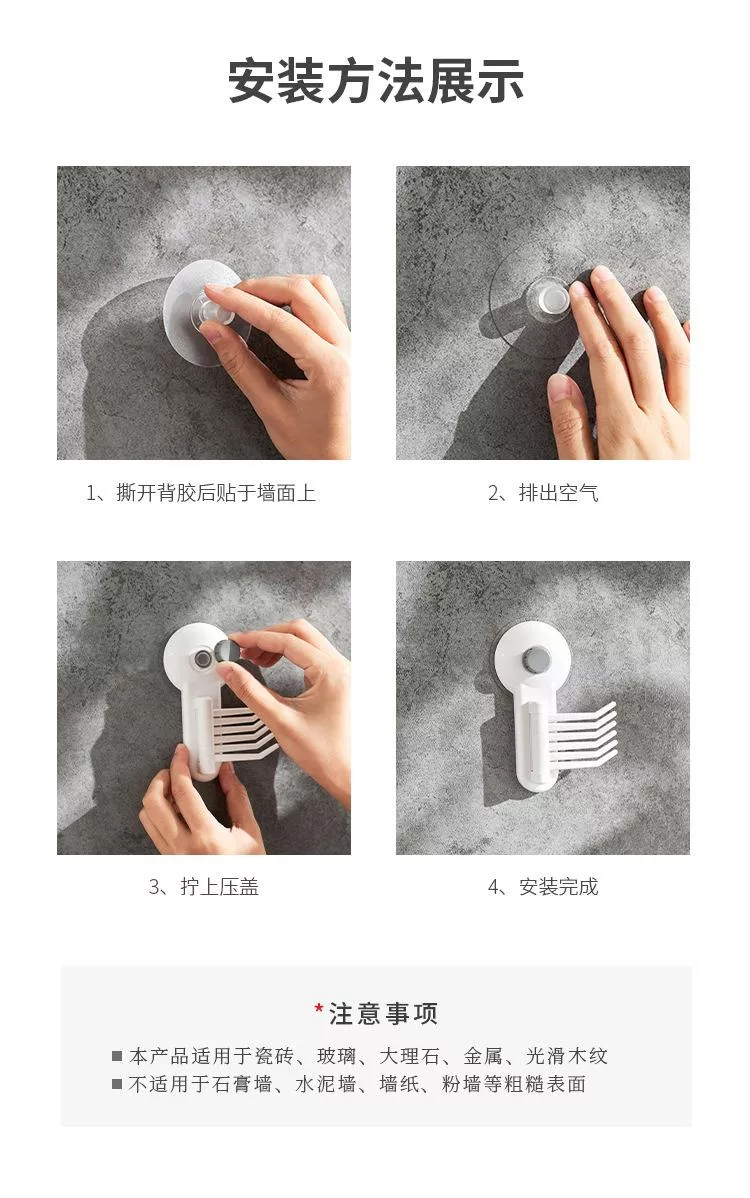 安装方法展示

1、撕开背胶后贴于墙面上

2、排出空气

3、拧上压盖

4、安装完成

*注意事项

■ 本产品适用于瓷砖、玻璃、大理石、金属、光滑木纹
■ 不适用于石膏墙、水泥墙、墙纸、粉墙等粗糙表面