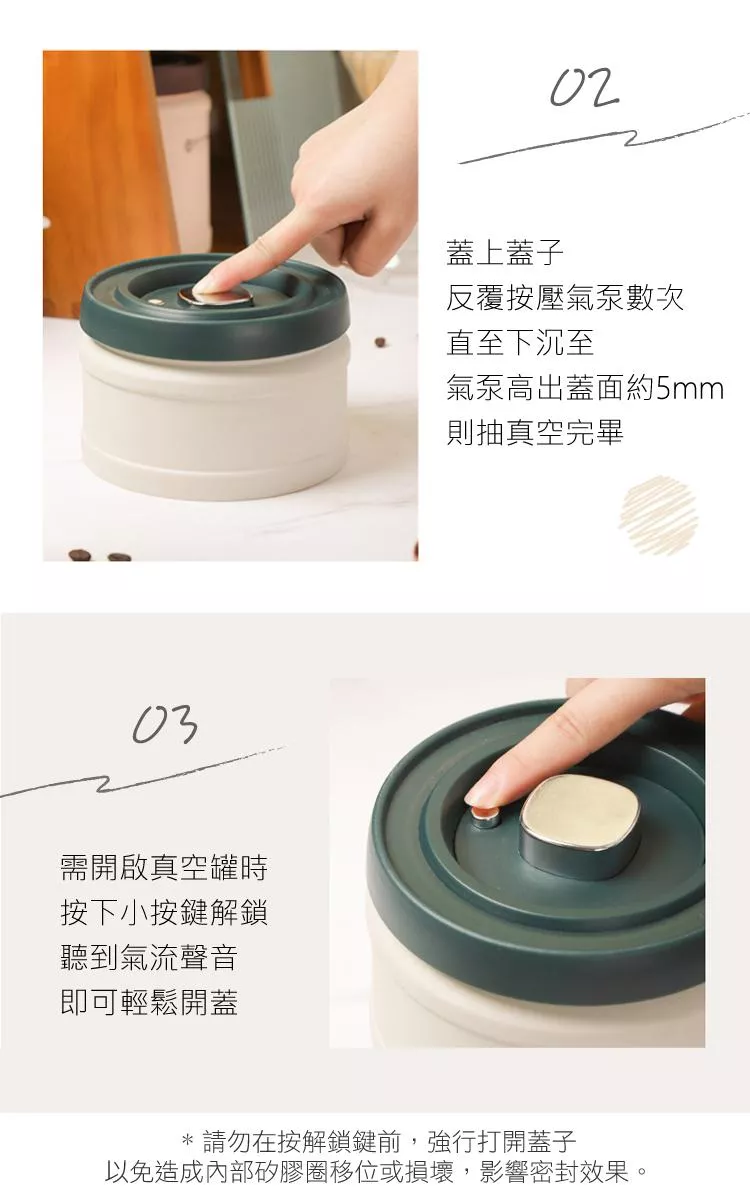 02

蓋上蓋子
反覆按壓氣泵數次
直至下沉至
氣泵高出蓋面約5mm
則抽真空完畢

03

需開啟真空罐時
按下小按鍵解鎖
聽到氣流聲音
即可輕鬆開蓋

＊請勿在按解鎖鍵前，強行打開蓋子
以免造成內部矽膠圈移位或損壞，影響密封效果。