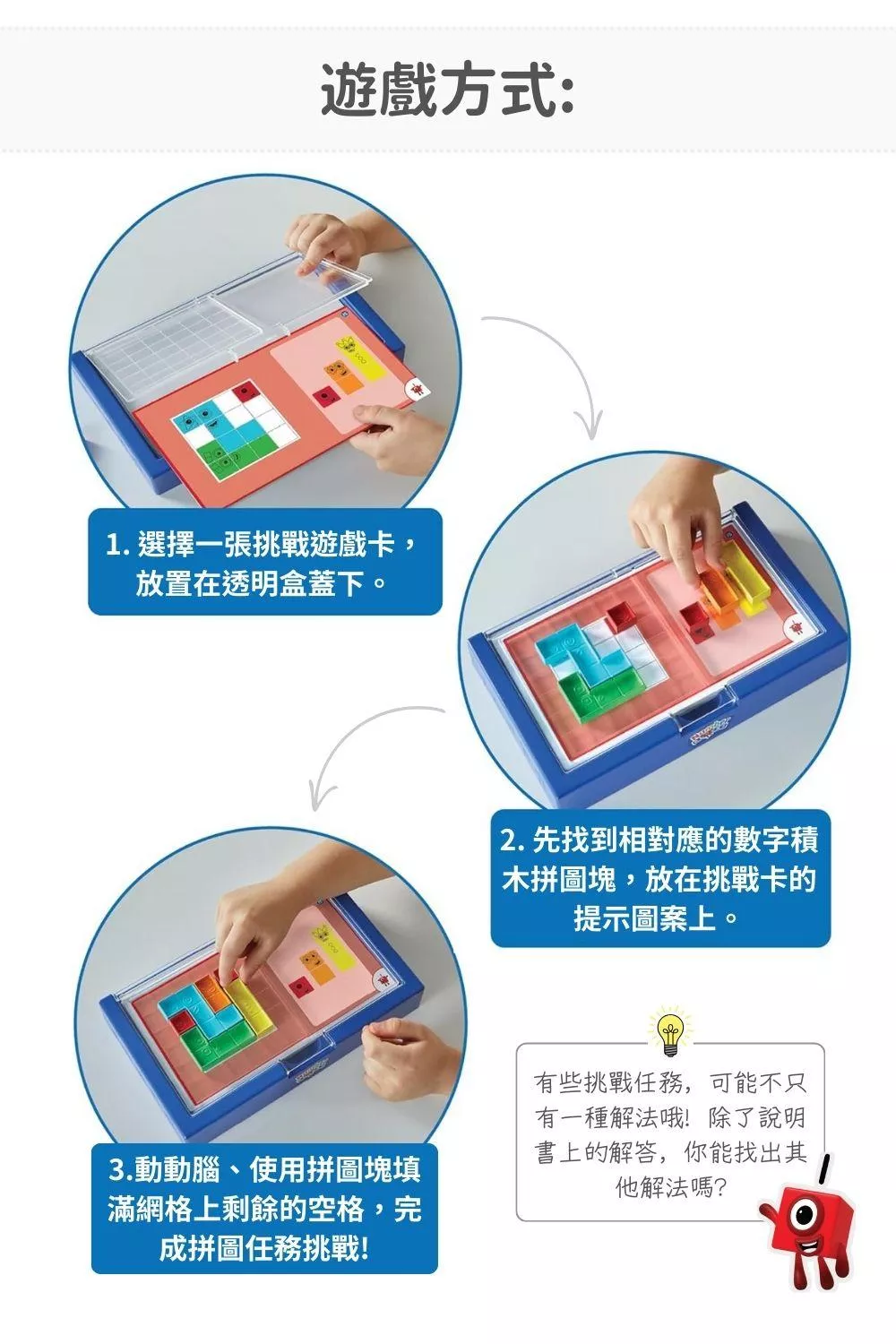 遊戲方式:

1. 選擇一張挑戰遊戲卡，放置在透明盒蓋下。

2. 先找到相對應的數字積木拼圖塊，放在挑戰卡的提示圖案上。

3.動動腦、使用拼圖塊填滿網格上剩餘的空格，完成拼圖任務挑戰!

有些挑戰任務，可能不只有一種解法哦! 除了說明書上的解答，你能找出其他解法嗎?