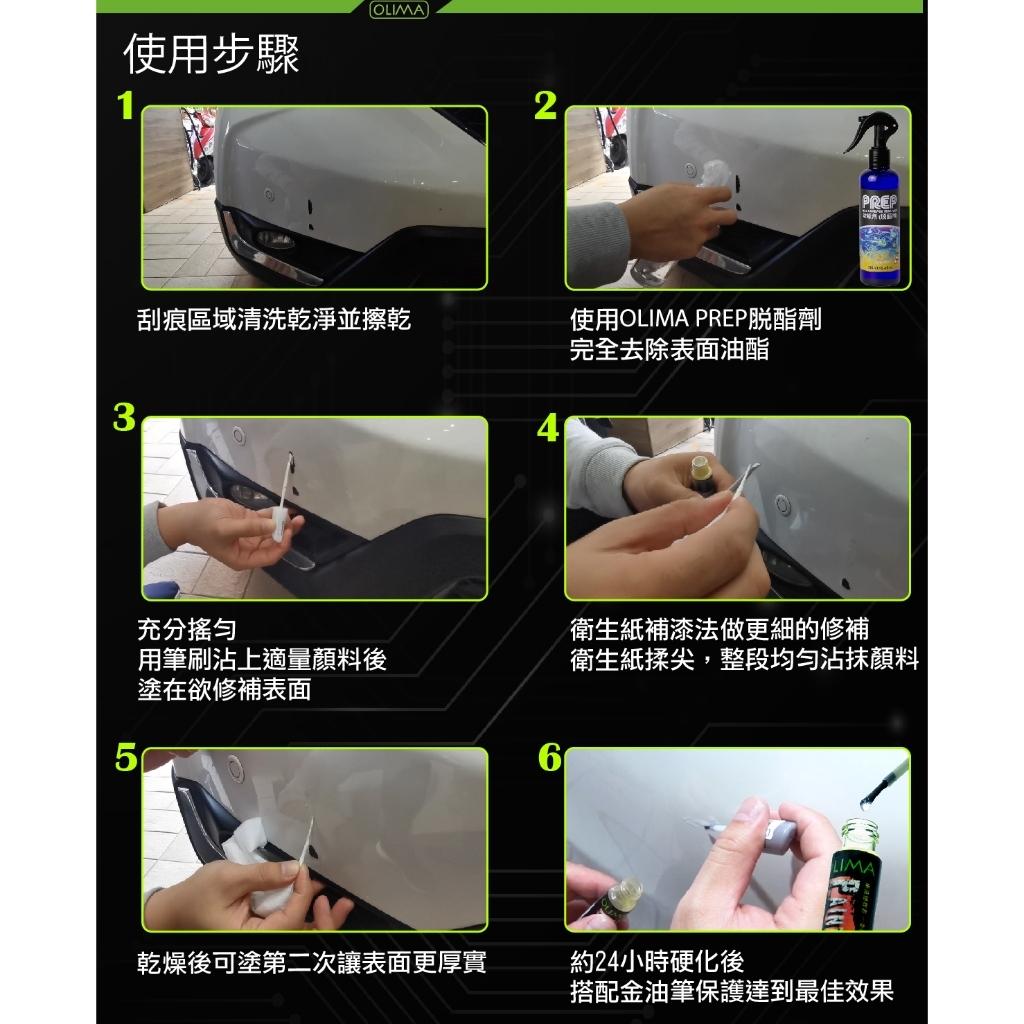 OLIMA

使用步驟

1

刮痕區域清洗乾淨並擦乾

2

PREP

使用OLIMA PREP脫酯劑
完全去除表面油酯

3

充分搖勻
用筆刷沾上適量顏料後
塗在欲修補表面

4

衛生紙補漆法做更細的修補
衛生紙揉尖，整段均勻沾抹顏料

5

乾燥後可塗第二次讓表面更厚實

6

LIMA

約24小時硬化後
搭配金油筆保護達到最佳效果