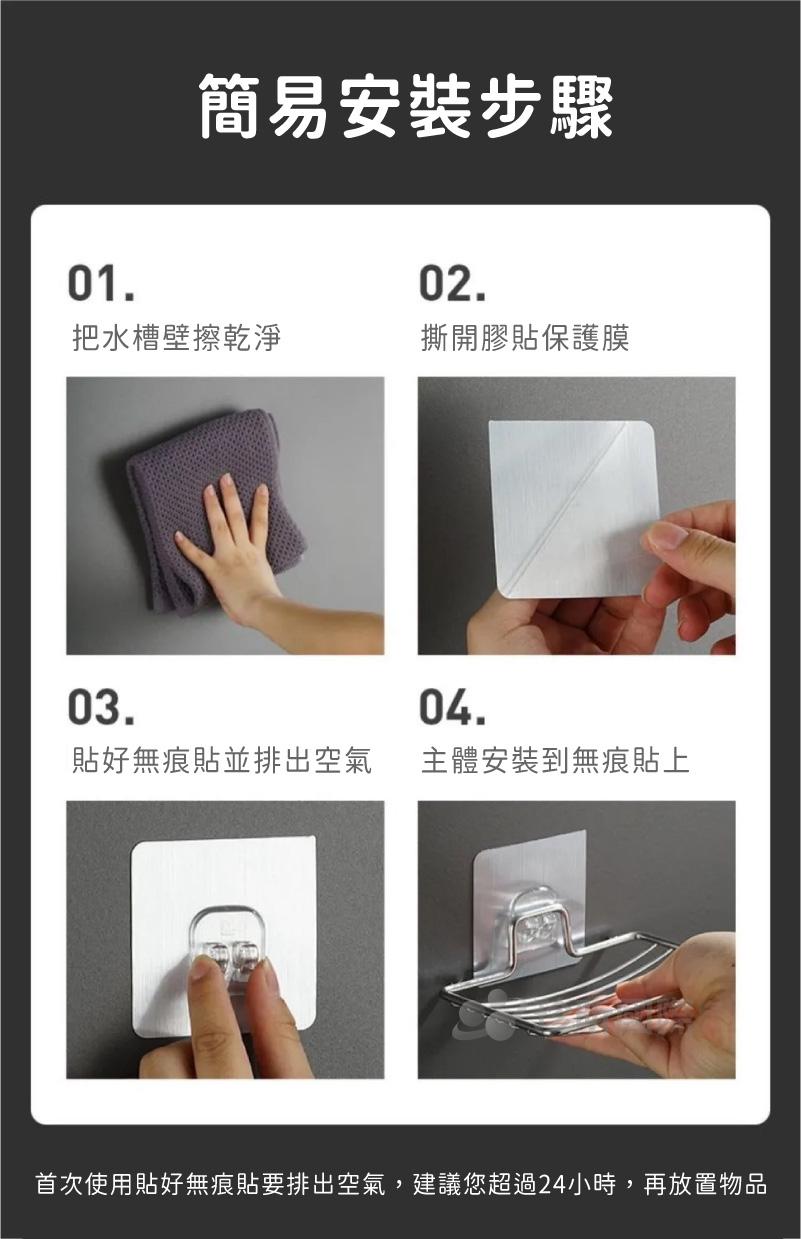 簡易安裝步驟

01.
把水槽壁擦乾淨

02.
撕開膠貼保護膜

03.
貼好無痕貼並排出空氣

04.
主體安裝到無痕貼上

首次使用貼好無痕貼要排出空氣，建議您超過24小時，再放置物品