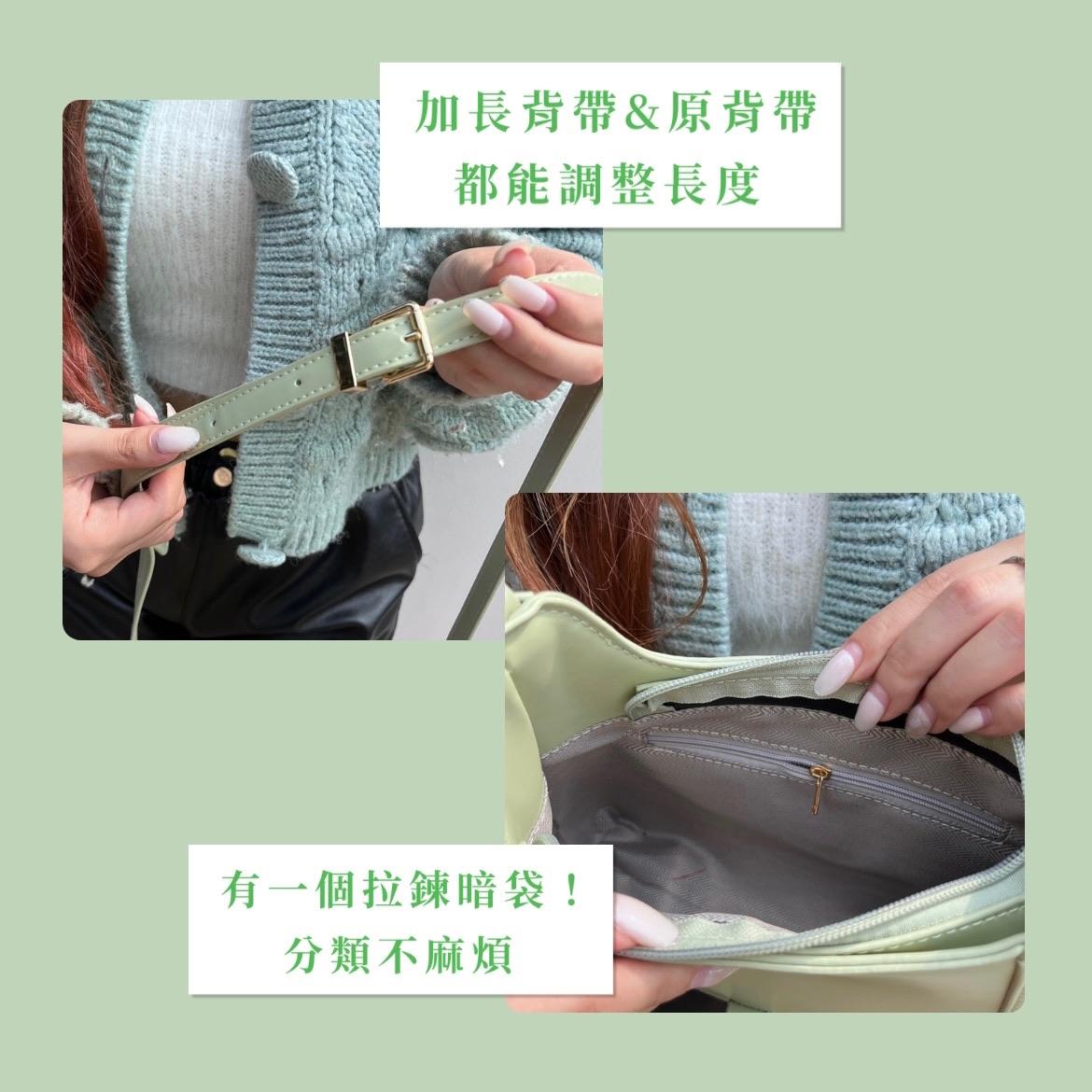 加長背帶&原背帶
都能調整長度

有一個拉鍊暗袋！
分類不麻煩