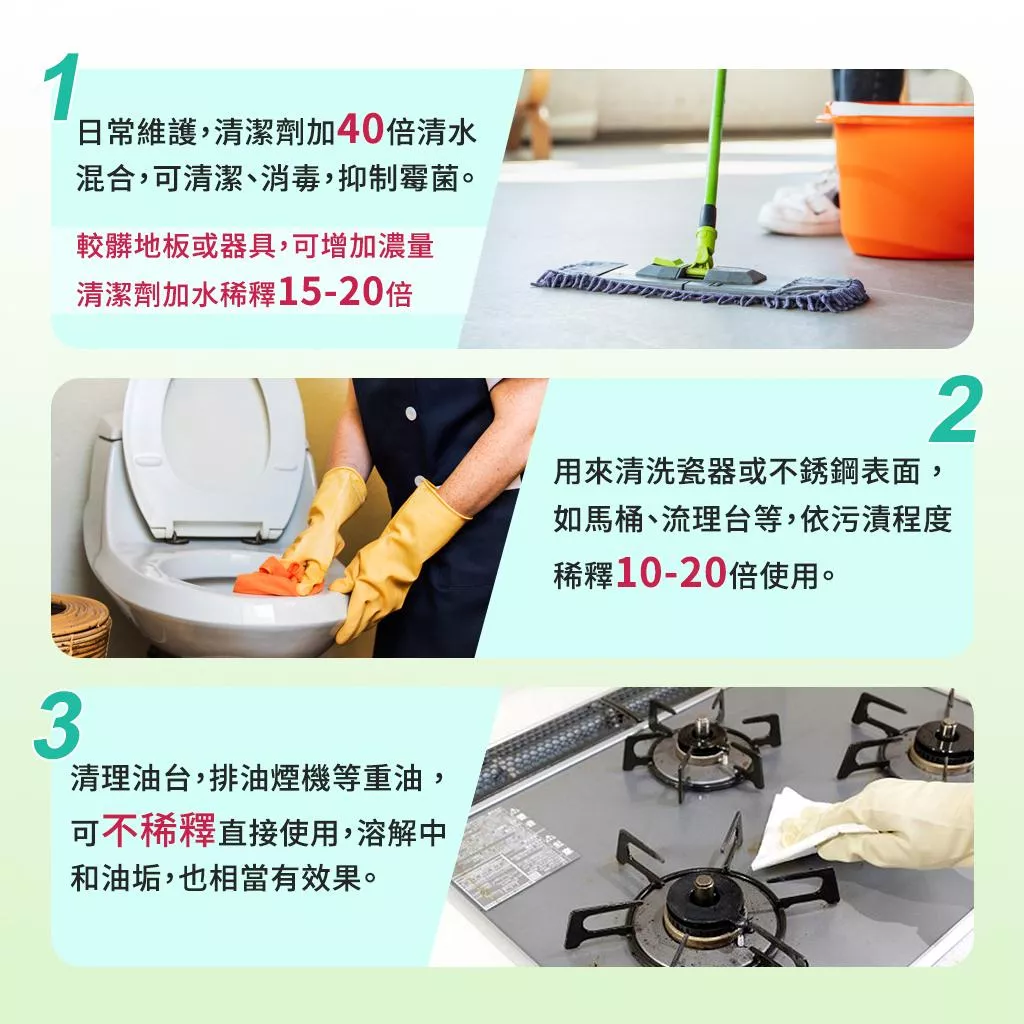 1

日常維護，清潔劑加40倍清水混合，可清潔、消毒，抑制霉菌。

較髒地板或器具，可增加濃量清潔劑加水稀釋15-20倍

2

用來清洗瓷器或不銹鋼表面，如馬桶、流理台等，依污漬程度稀釋10-20倍使用。

3

清理油台，排油煙機等重油，可不稀釋直接使用，溶解中和油垢，也相當有效果。