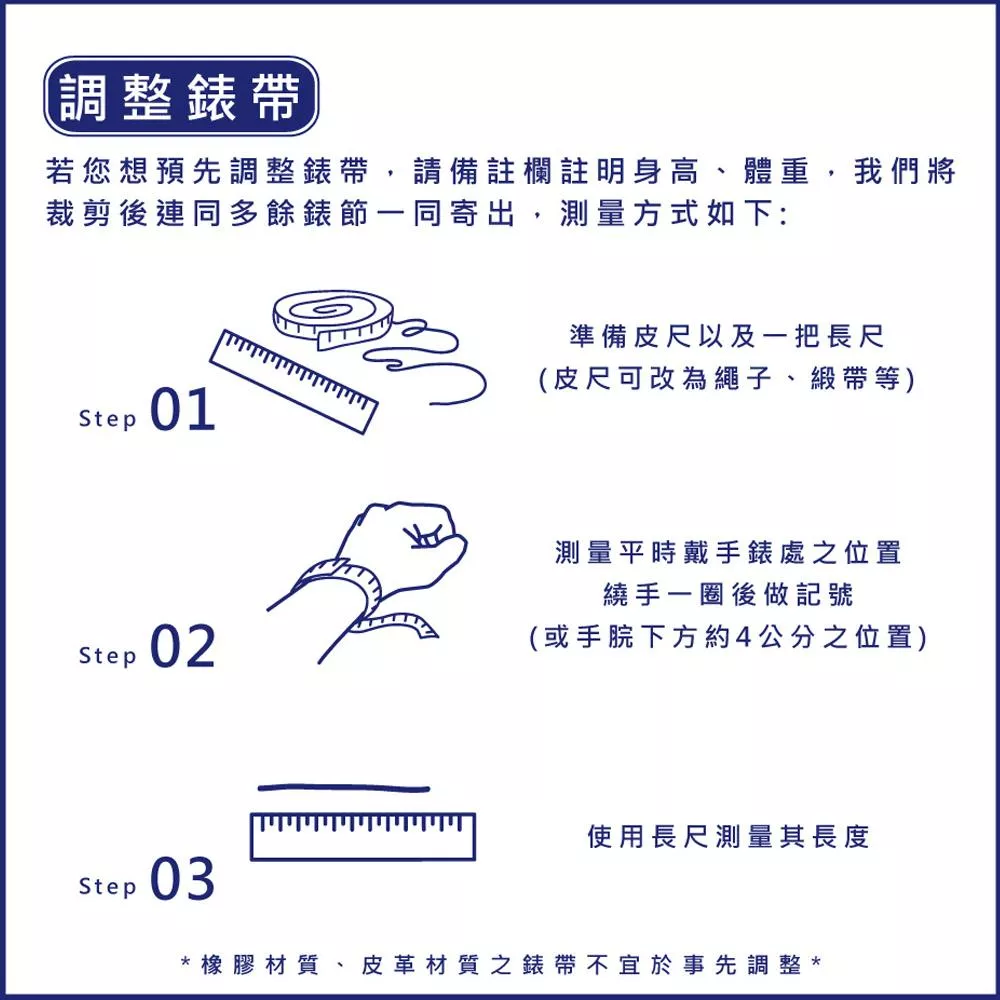 調整錶帶

若您想預先調整錶帶，請備註欄註明身高、體重，我們將裁剪後連同多餘錶節一同寄出，測量方式如下:

Step 01

準備皮尺以及一把長尺
(皮尺可改為繩子、緞帶等)

Step 02

測量平時戴手錶處之位置
繞手一圈後做記號
(或手腕下方約4公分之位置)

Step 03

使用長尺測量其長度

*橡膠材質、皮革材質之錶帶不宜於事先調整*