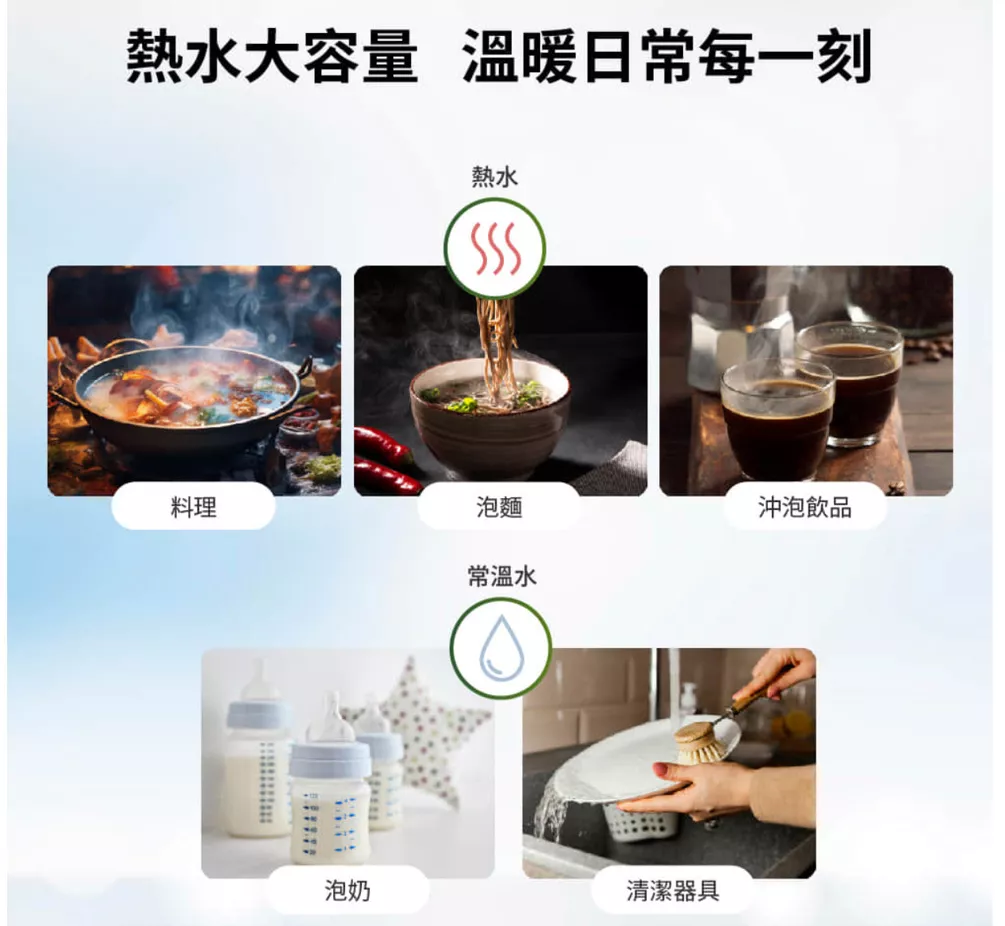 熱水大容量　溫暖日常每一刻

熱水

料理

泡麵

沖泡飲品

常溫水

泡奶

清潔器具