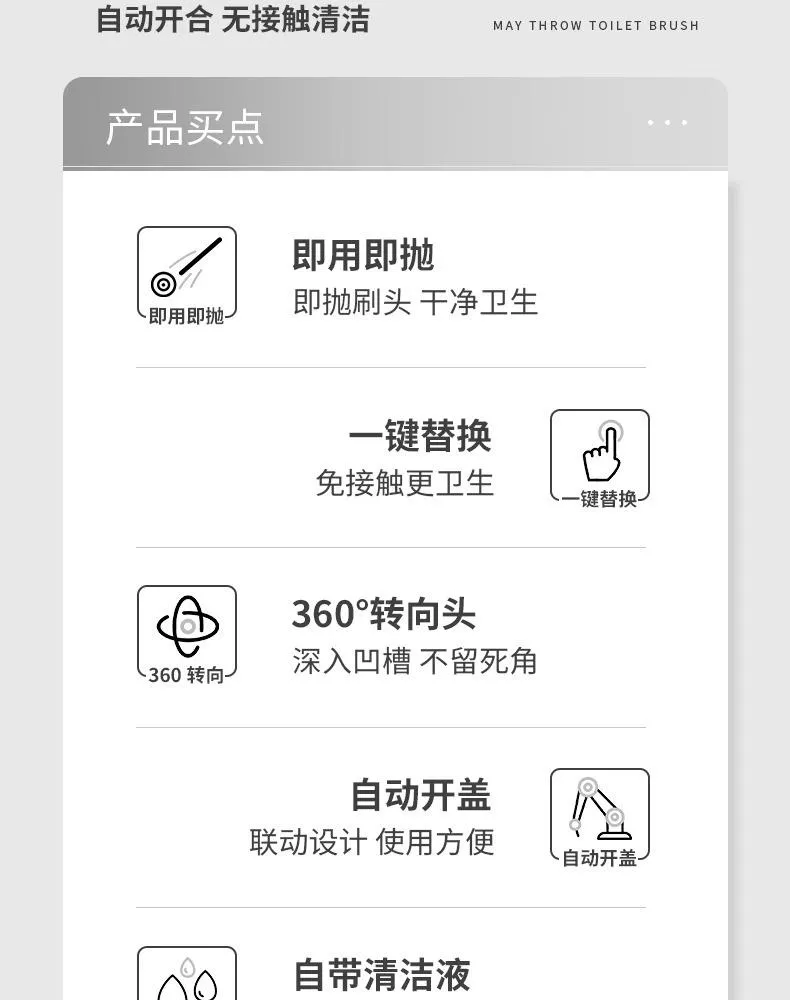 自动开合 无接触清洁

MAY THROW TOILET BRUSH

产品买点

即用即抛

即用即抛

即抛刷头 干净卫生

一键替换

免接触更卫生

一键替换

360 转向

360°转向头

深入凹槽 不留死角

自动开盖

联动设计 使用方便

自动开盖

自带清洁液