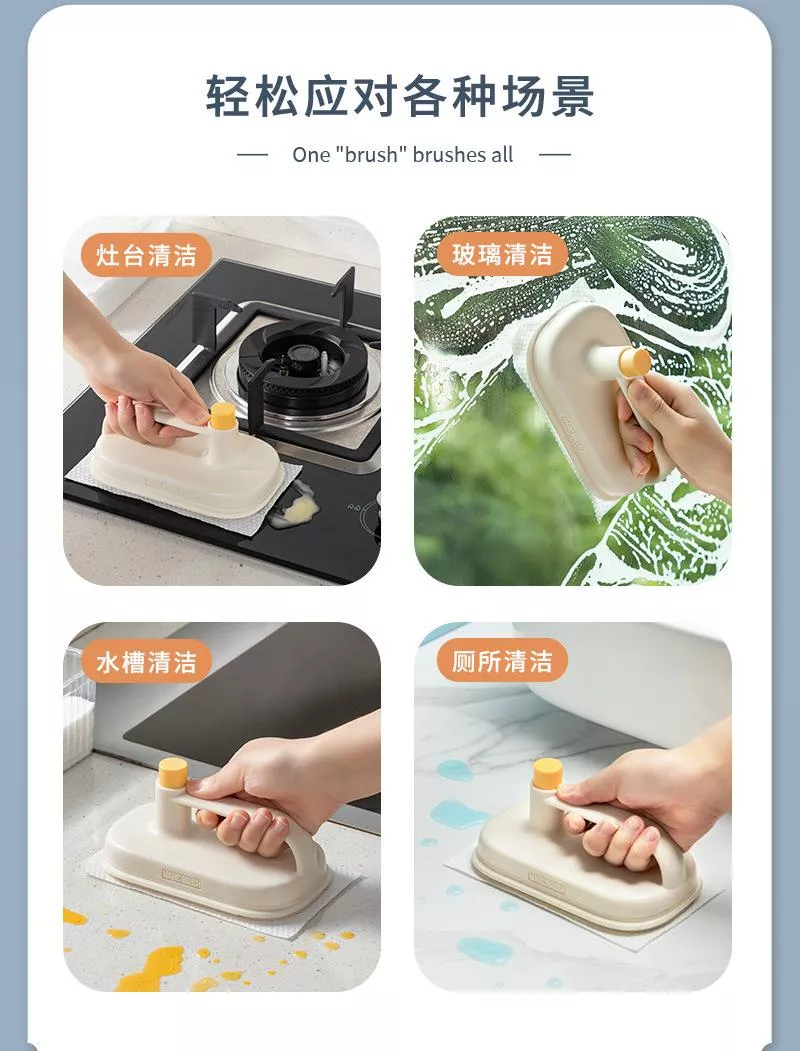 轻松应对各种场景

One "brush" brushes all

灶台清洁

玻璃清洁

水槽清洁

厕所清洁