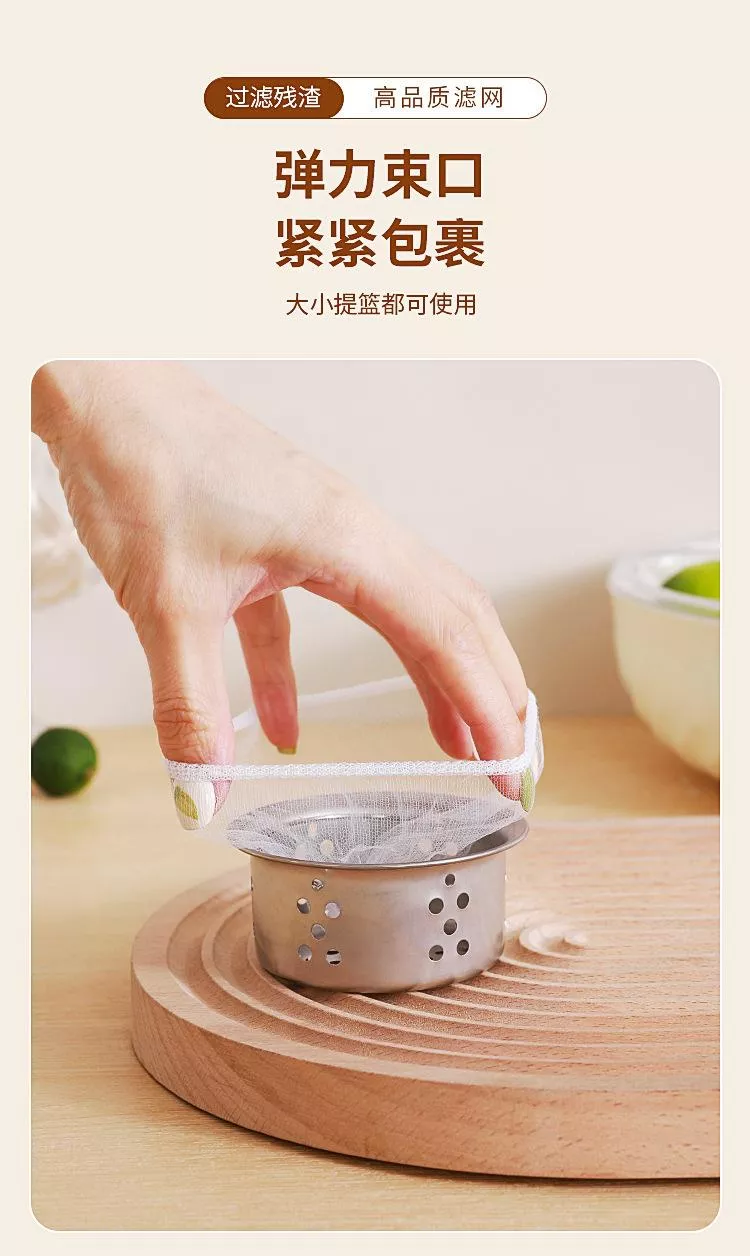 过滤残渣 高品质滤网

弹力束口
紧紧包裹

大小提篮都可使用