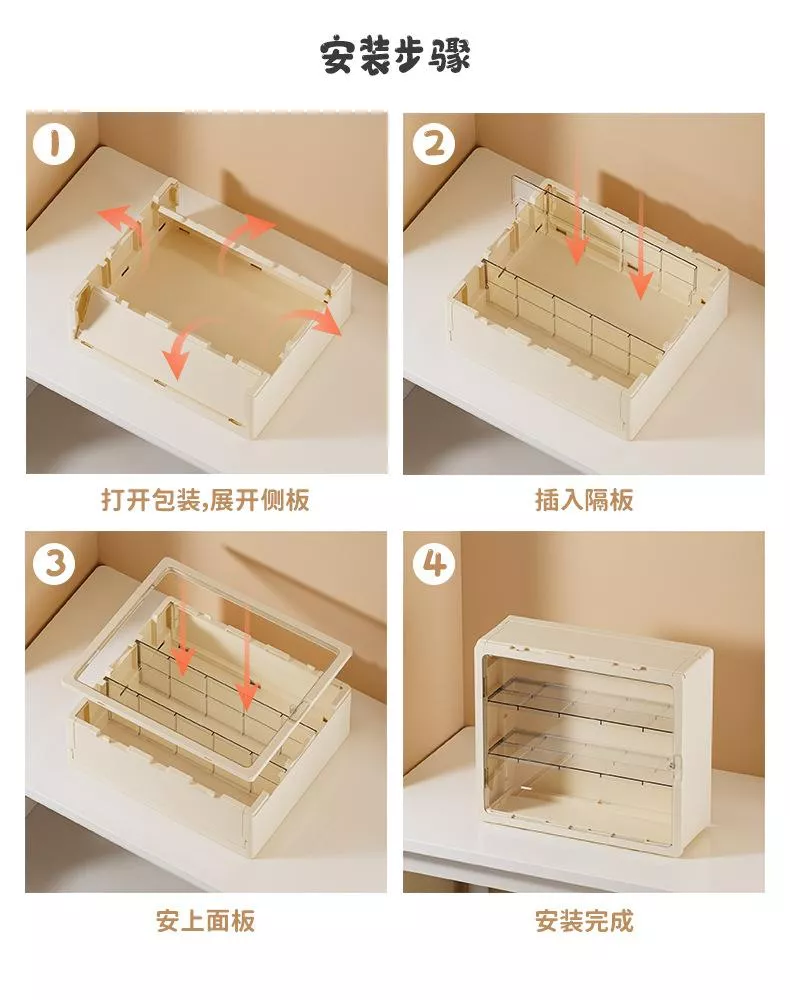 安装步骤

1

打开包装,展开侧板

2

插入隔板

3

安上面板

4

安装完成