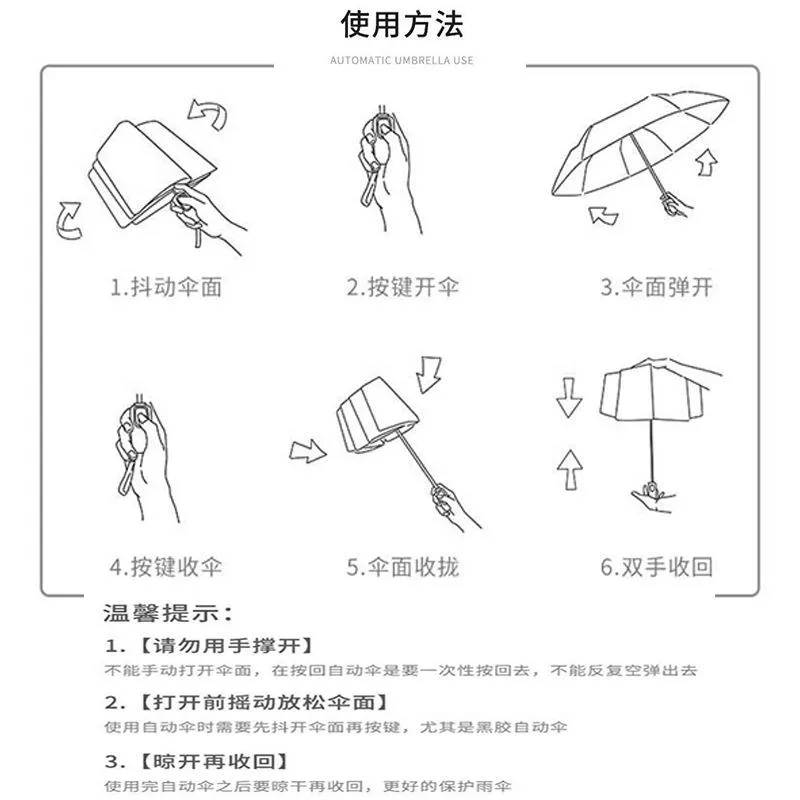 使用方法

AUTOMATIC UMBRELLA USE

1.抖动伞面

2.按键开伞

3.伞面弹开

4.按键收伞

5.伞面收拢

6.双手收回

温馨提示：

1.【请勿用手撑开】

不能手动打开伞面，在按回自动伞是要一次性按回去，不能反复空弹出去

2.【打开前摇动放松伞面】

使用自动伞时需要先抖开伞面再按键，尤其是黑胶自动伞

3.【晾开再收回】

使用完自动伞之后要晾干再收回，更好的保护雨伞