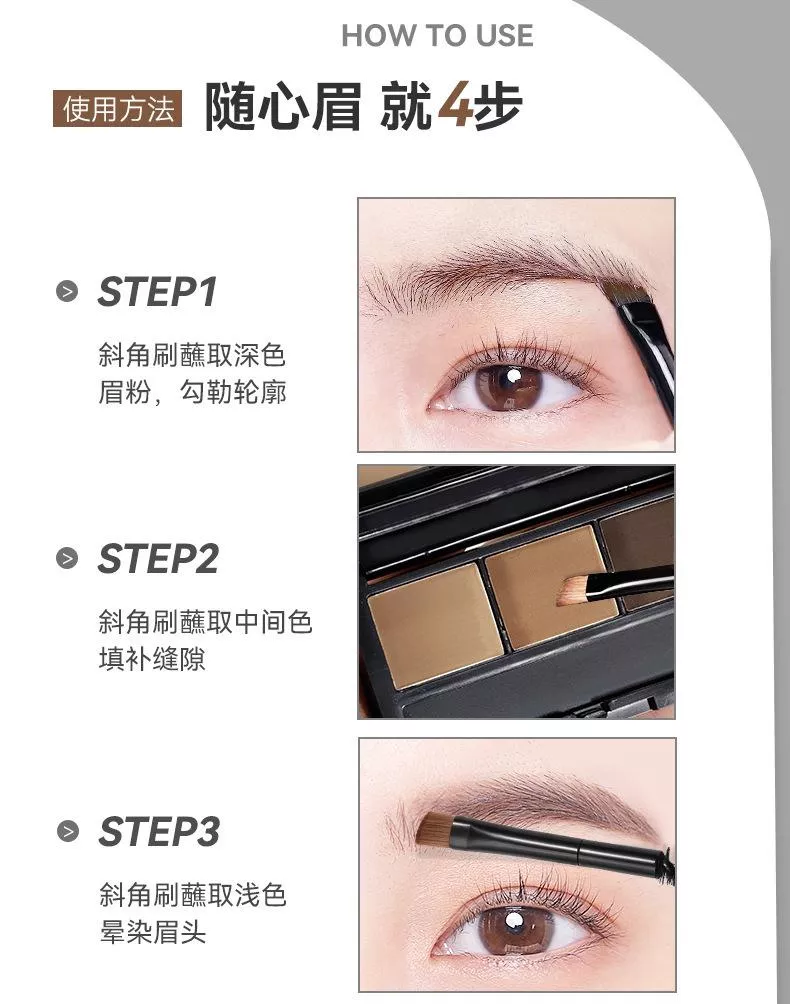 HOW TO USE

使用方法 随心眉 就4步

STEP1

斜角刷蘸取深色眉粉，勾勒轮廓

STEP2

斜角刷蘸取中间色填补缝隙

STEP3

斜角刷蘸取浅色晕染眉头