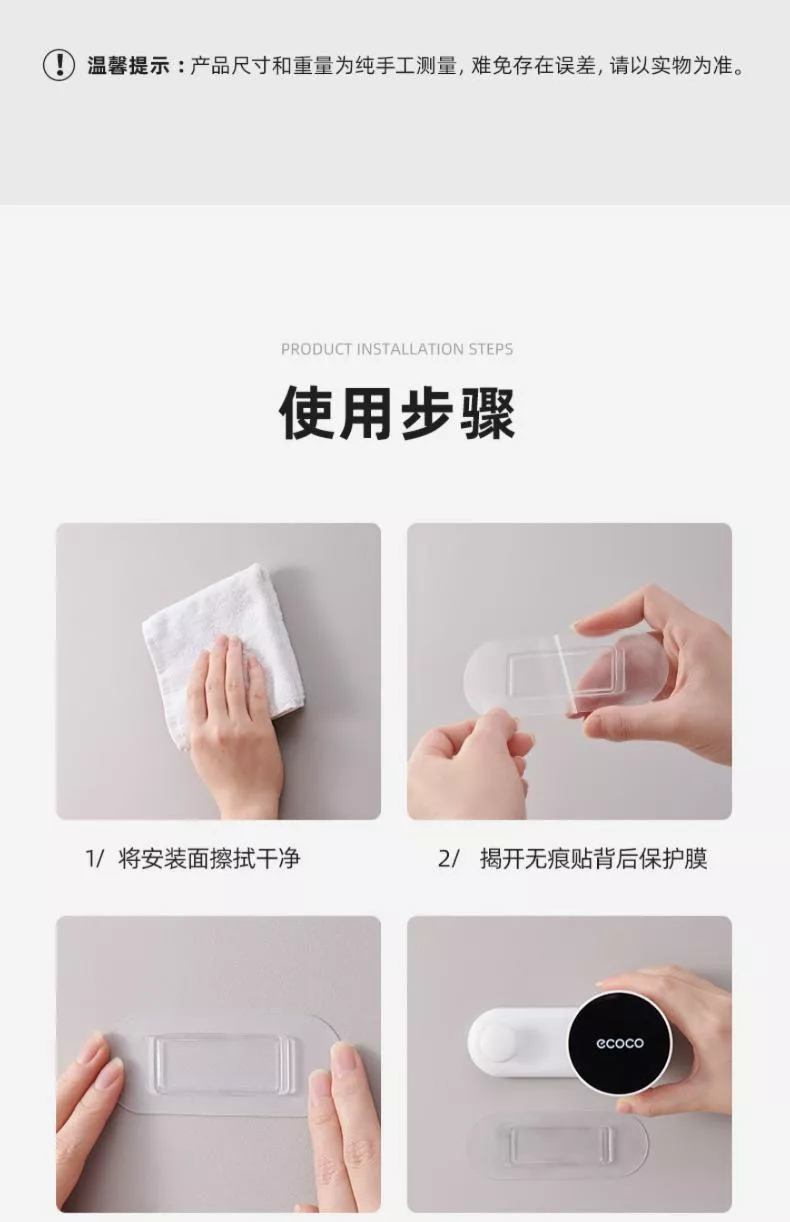 ! 温馨提示：产品尺寸和重量为纯手工测量，难免存在误差，请以实物为准。

PRODUCT INSTALLATION STEPS

使用步骤

1/ 将安装面擦拭干净

2/ 揭开无痕贴背后保护膜

ecoco