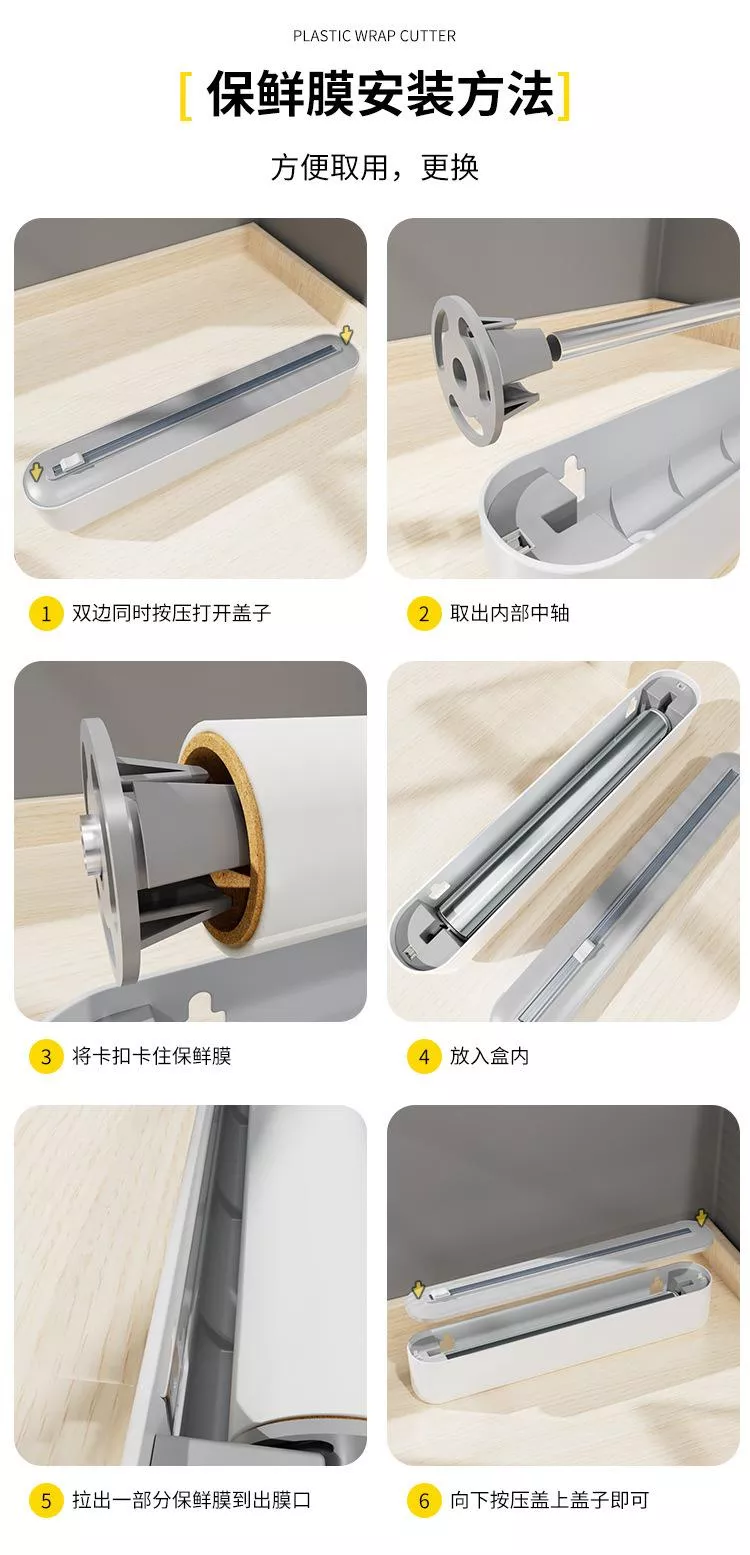 PLASTIC WRAP CUTTER

[ 保鲜膜安装方法 ]

方便取用，更换

1 双边同时按压打开盖子

2 取出内部中轴

3 将卡扣卡住保鲜膜

4 放入盒内

5 拉出一部分保鲜膜到出膜口

6 向下按压盖上盖子即可