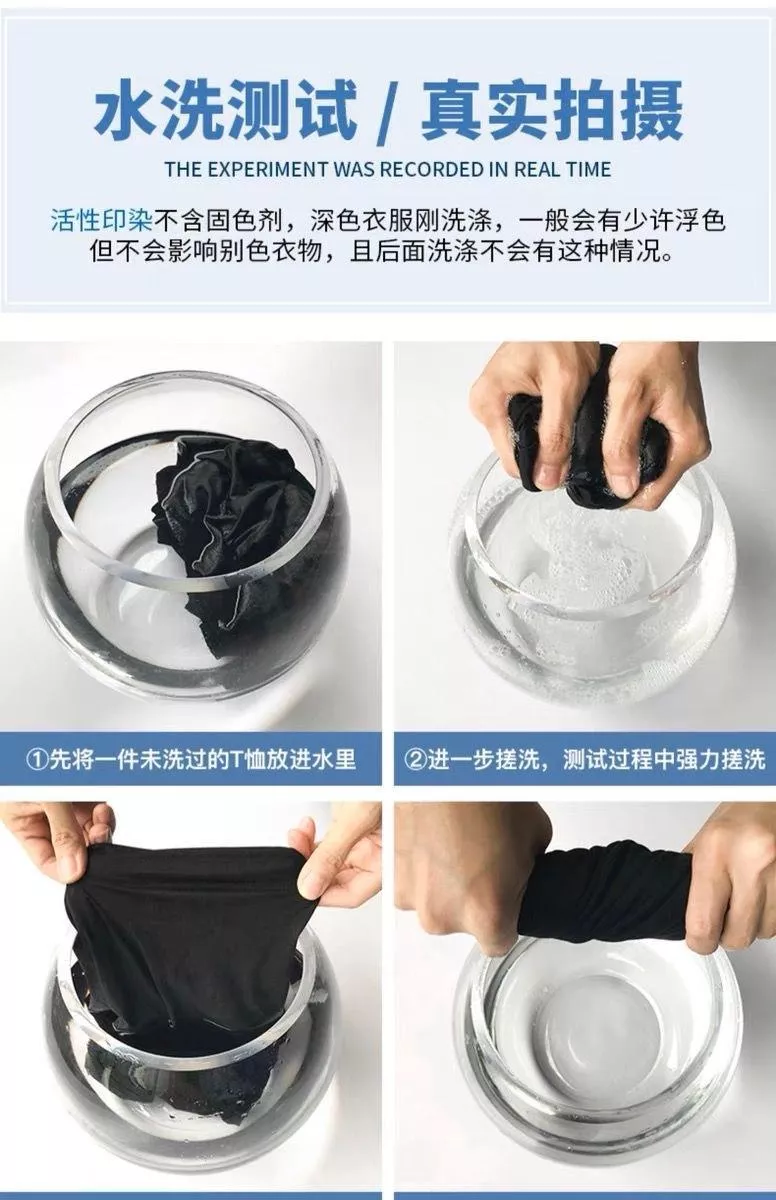 水洗测试 / 真实拍摄

THE EXPERIMENT WAS RECORDED IN REAL TIME

活性印染不含固色剂，深色衣服刚洗涤，一般会有少许浮色但不会影响别色衣物，且后面洗涤不会有这种情况。

①先将一件未洗过的T恤放进水里

②进一步搓洗，测试过程中强力搓洗