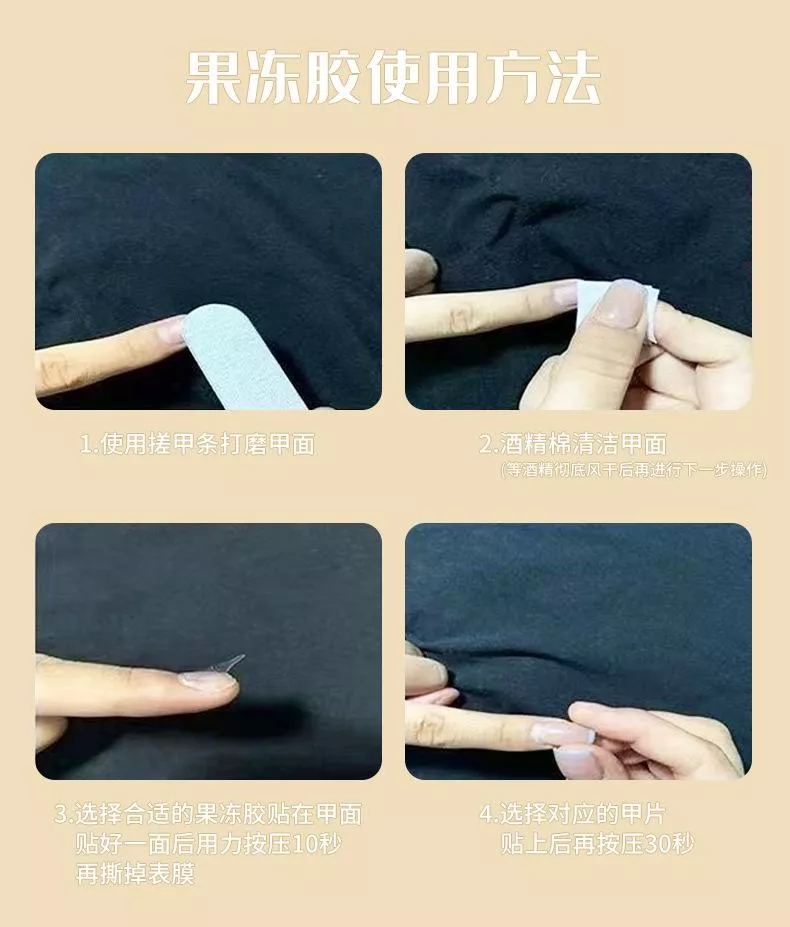 果冻胶使用方法

1.使用搓甲条打磨甲面

2.酒精棉清洁甲面
(等酒精彻底风干后再进行下一步操作)

3.选择合适的果冻胶贴在甲面
贴好一面后用力按压10秒
再撕掉表膜

4.选择对应的甲片
贴上后再按压30秒