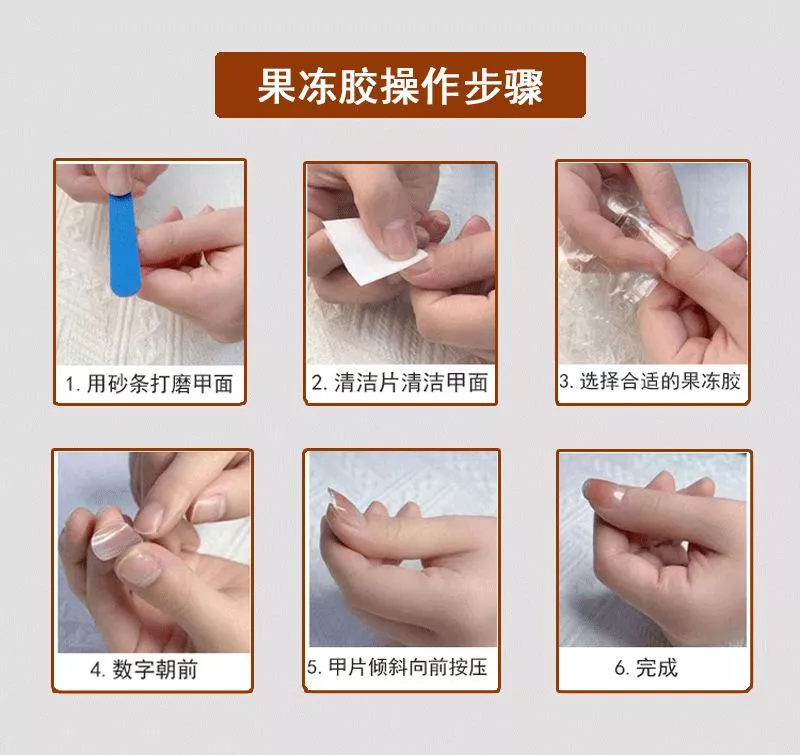 果冻胶操作步骤

1. 用砂条打磨甲面

2. 清洁片清洁甲面

3. 选择合适的果冻胶

4. 数字朝前

5. 甲片倾斜向前按压

6. 完成