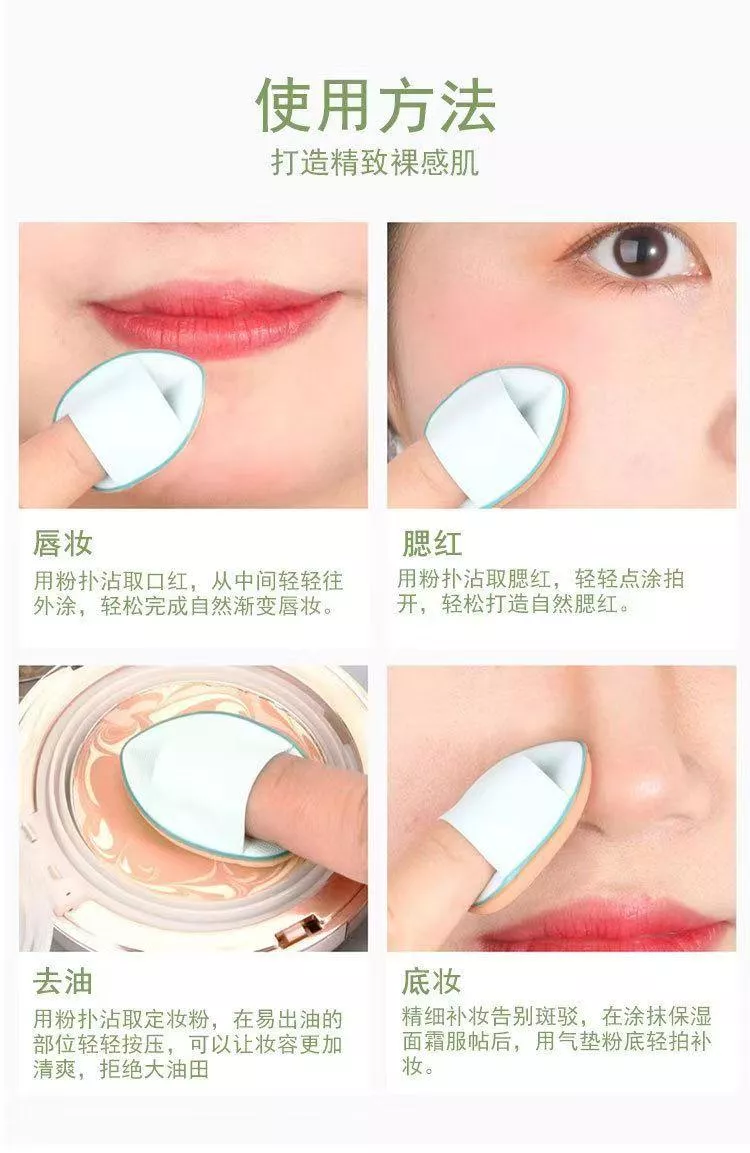 使用方法

打造精致裸感肌

唇妆

用粉扑沾取口红，从中间轻轻往外涂，轻松完成自然渐变唇妆。

腮红

用粉扑沾取腮红，轻轻点涂拍开，轻松打造自然腮红。

去油

用粉扑沾取定妆粉，在易出油的部位轻轻按压，可以让妆容更加清爽，拒绝大油田

底妆

精细补妆告别斑驳，在涂抹保湿面霜服帖后，用气垫粉底轻拍补妆。