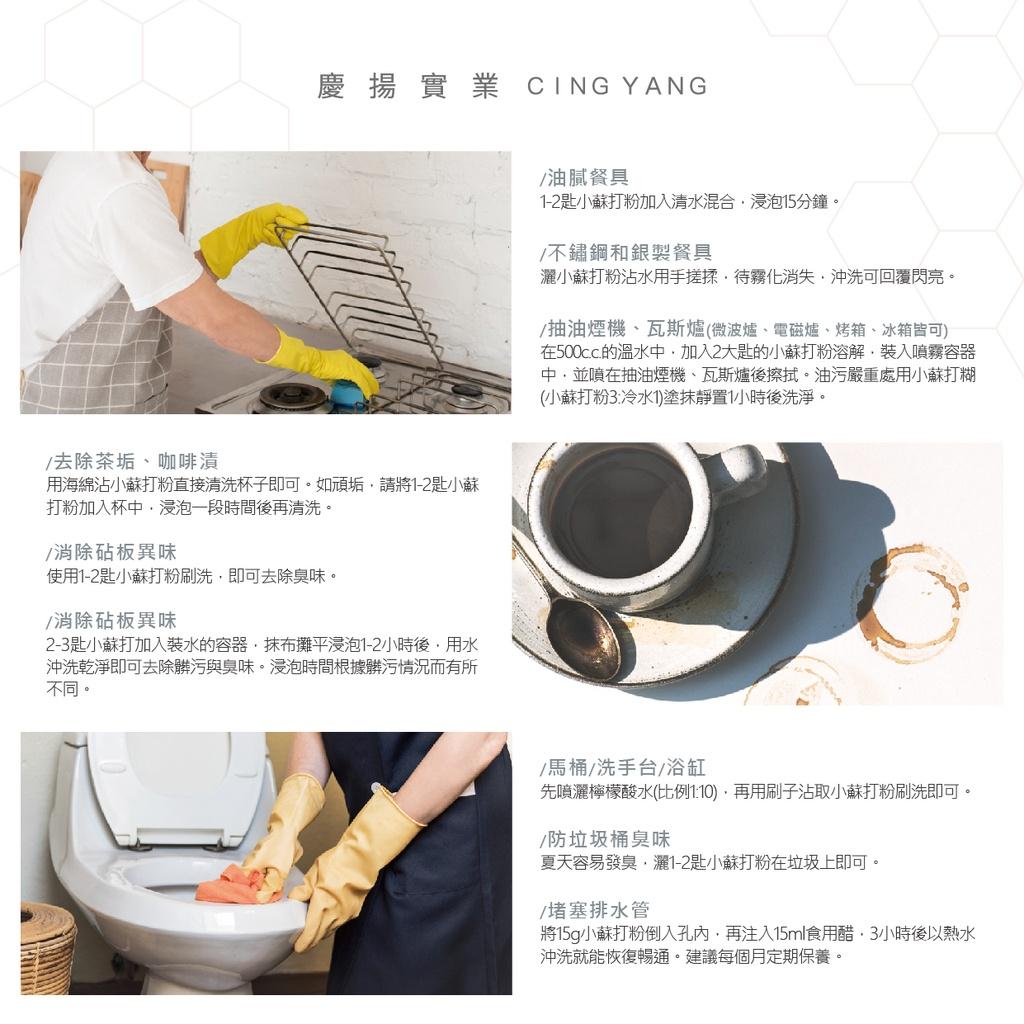 慶 揚 實 業 CING YANG

/油膩餐具
1-2匙小蘇打粉加入清水混合，浸泡15分鐘。

/不鏽鋼和銀製餐具
灑小蘇打粉沾水用手搓揉，待霧化消失，沖洗可回覆閃亮。

/抽油煙機、瓦斯爐(微波爐、電磁爐、烤箱、冰箱皆可)
在500c.c.的溫水中，加入2大匙的小蘇打粉溶解，裝入噴霧容器中，並噴在抽油煙機、瓦斯爐後擦拭。油污嚴重處用小蘇打糊(小蘇打粉3:冷水1)塗抹靜置1小時後洗淨。

/去除茶垢、咖啡漬
用海綿沾小蘇打粉直接清洗杯子即可。如頑垢，請將1-2匙小蘇打粉加入杯中，浸泡一段時間後再清洗。

/消除砧板異味
使用1-2匙小蘇打粉刷洗，即可去除臭味。

/消除砧板異味
2-3匙小蘇打加入裝水的容器，抹布攤平浸泡1-2小時後，用水沖洗乾淨即可去除髒污與臭味。浸泡時間根據髒污情況而有所不同。

/馬桶/洗手台/浴缸
先噴灑檸檬酸水(比例1:10)，再用刷子沾取小蘇打粉刷洗即可。

/防垃圾桶臭味
夏天容易發臭，灑1-2匙小蘇打粉在垃圾上即可。

/堵塞排水管
將15g小蘇打粉倒入孔內，再注入15ml食用醋，3小時後以熱水沖洗就能恢復暢通。建議每個月定期保養。