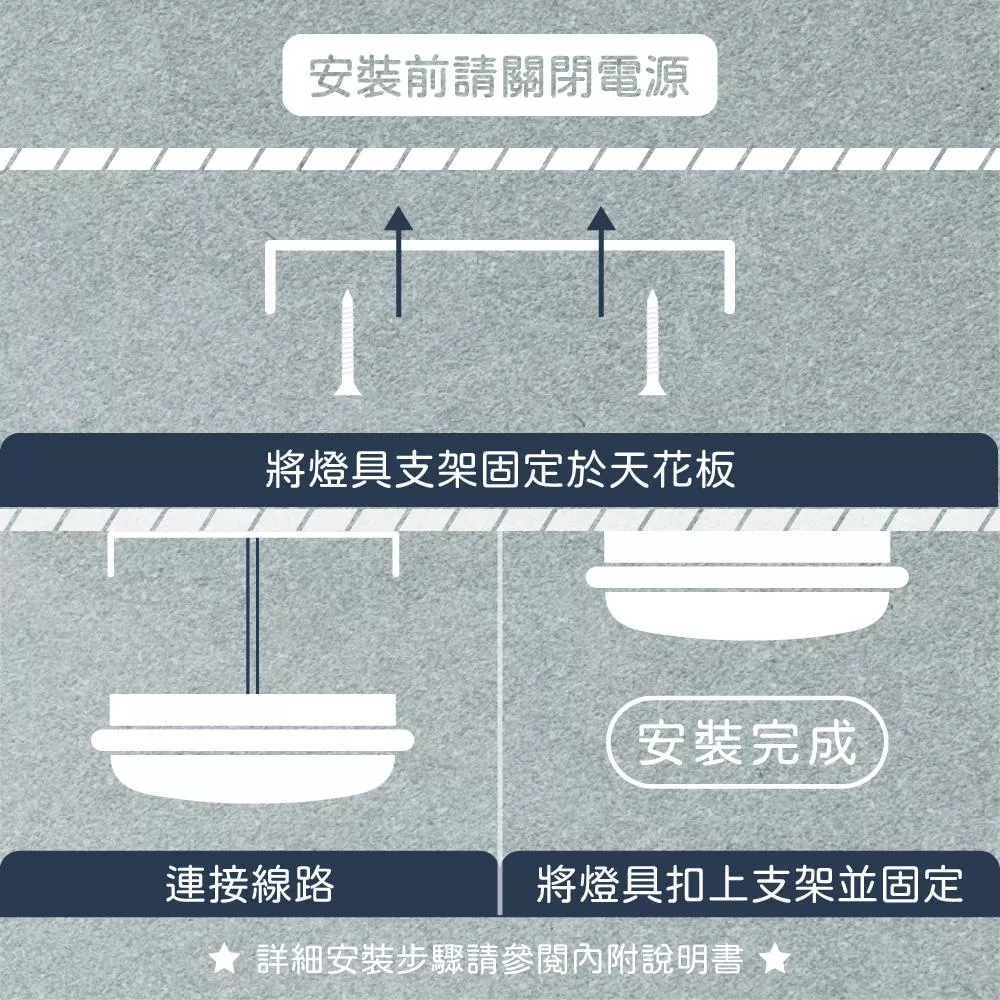 安裝前請關閉電源

將燈具支架固定於天花板

安裝完成

連接線路

將燈具扣上支架並固定

★ 詳細安裝步驟請參閱內附說明書 ★